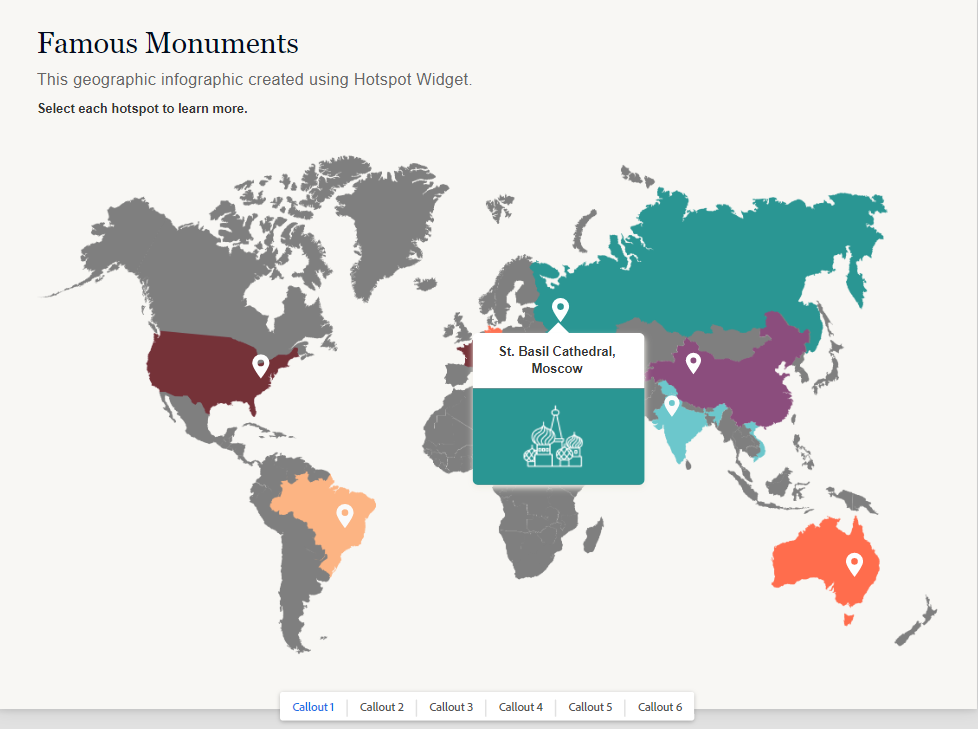 Famous Monuments

This geographic infographic created using Hotspot Widget.

Select each hotspot to learn more.

St. Basil Cathedral, Moscow

Callout 1 | Callout 2 | Callout 3 | Callout 4 | Callout 5 | Callout 6